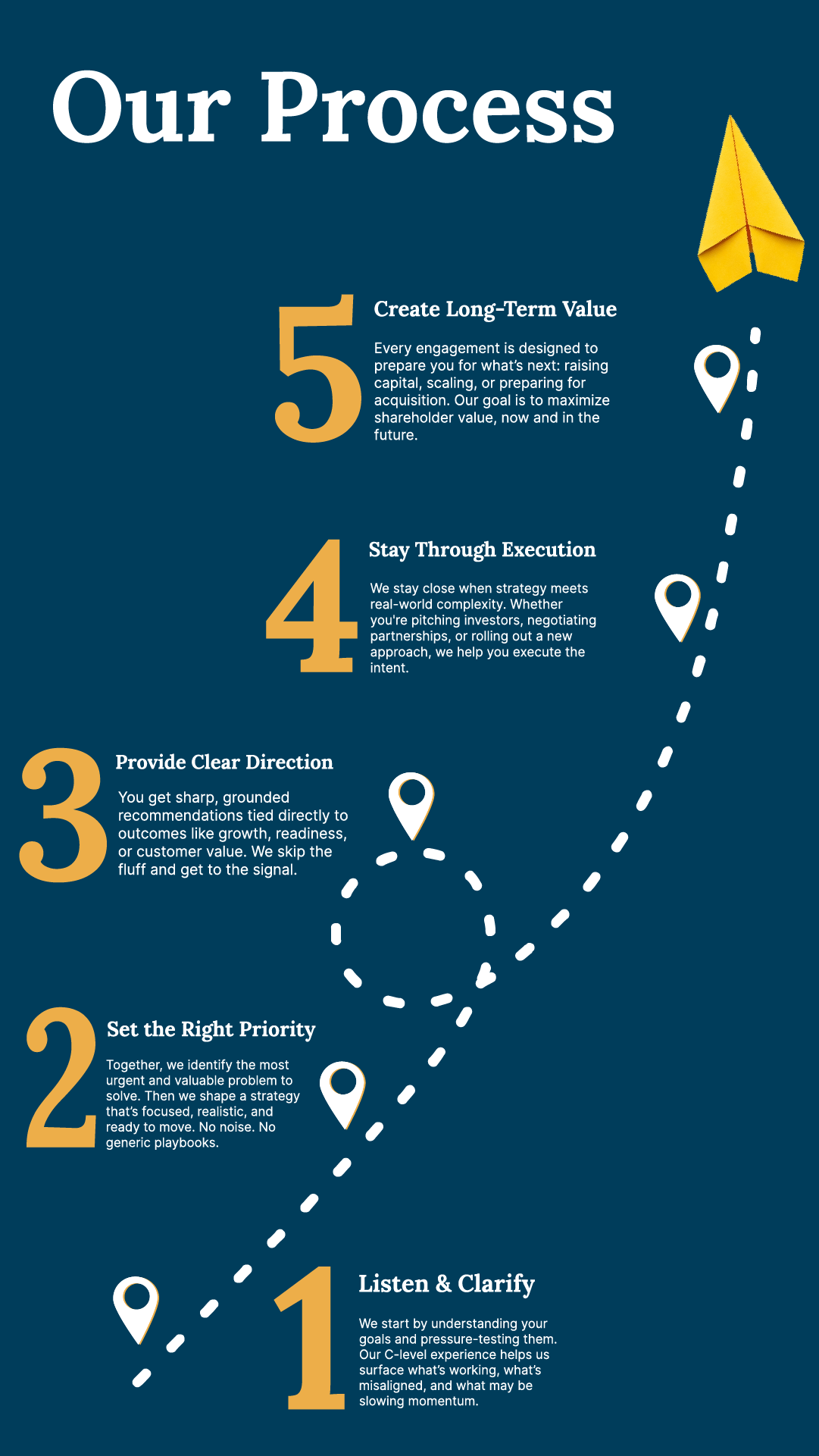 Our Process

5

Create Long-Term Value

Every engagement is designed to prepare you for what's next: raising capital, scaling, or preparing for acquisition. Our goal is to maximize shareholder value, now and in the future.

4

Stay Through Execution

We stay close when strategy meets real-world complexity. Whether you're pitching investors, negotiating partnerships, or rolling out a new approach, we help you execute the intent.

3

Provide Clear Direction

You get sharp, grounded recommendations tied directly to outcomes like growth, readiness, or customer value. We skip the fluff and get to the signal.

2

Set the Right Priority

Together, we identify the most urgent and valuable problem to solve. Then we shape a strategy that's focused, realistic, and ready to move. No noise. No generic playbooks.

1

Listen & Clarify

We start by understanding your goals and pressure-testing them. Our C-level experience helps us surface what's working, what's misaligned, and what may be slowing momentum.